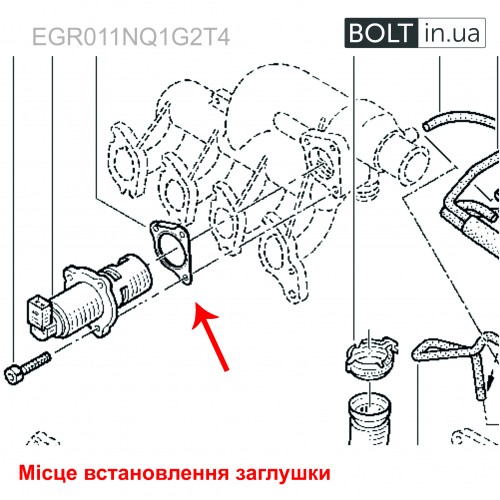 EGR011NQ1G2T4

BOLT in.ua

Місце встановлення заглушки