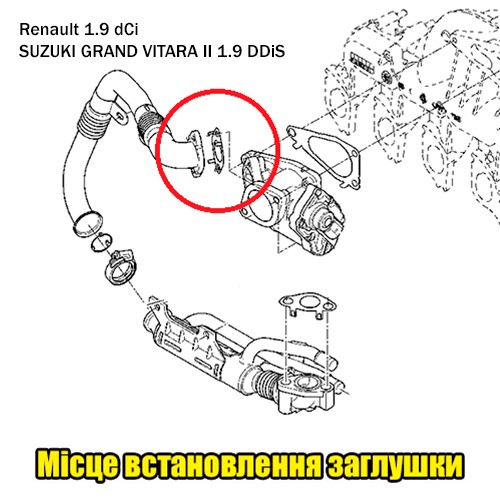 Renault 1.9 dCi
SUZUKI GRAND VITARA II 1.9 DDiS

Місце встановлення заглушки