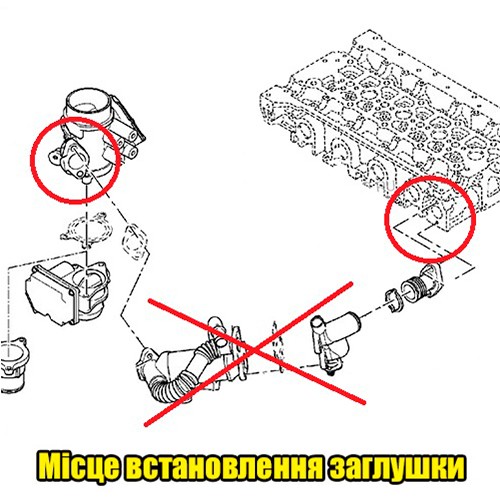 Місце встановлення заглушки